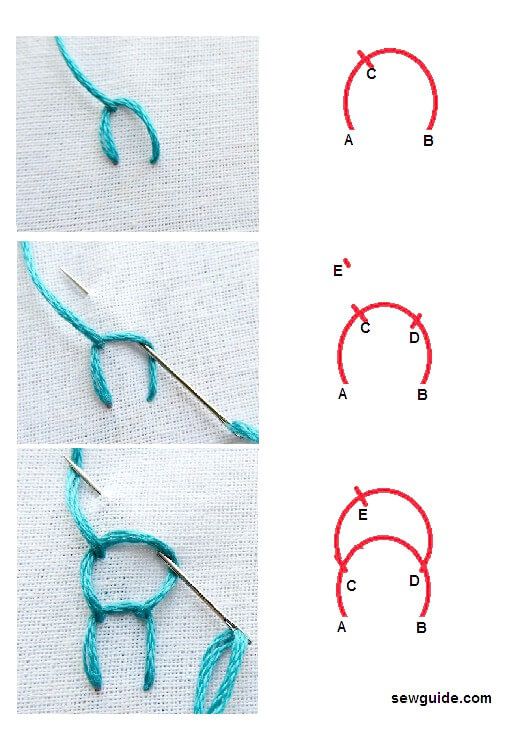 C
A B

E
C D
A B

E
C D
A B

sewguide.com